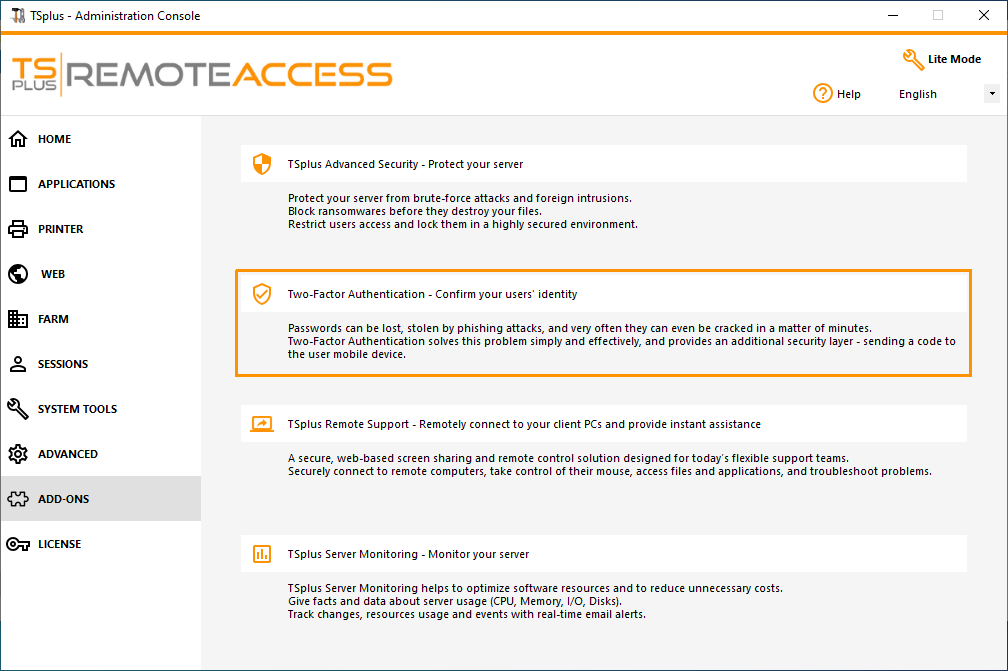 TSplus - Administration Console

TS PLUS REMOTEACCESS

Lite Mode

Help

English

HOME

APPLICATIONS

PRINTER

WEB

FARM

SESSIONS

SYSTEM TOOLS

ADVANCED

ADD-ONS

LICENSE

TSplus Advanced Security - Protect your server

Protect your server from brute-force attacks and foreign intrusions.
Block ransomwares before they destroy your files.
Restrict users access and lock them in a highly secured environment.

Two-Factor Authentication - Confirm your users' identity

Passwords can be lost, stolen by phishing attacks, and very often they can even be cracked in a matter of minutes.
Two-Factor Authentication solves this problem simply and effectively, and provides an additional security layer - sending a code to the user mobile device.

TSplus Remote Support - Remotely connect to your client PCs and provide instant assistance

A secure, web-based screen sharing and remote control solution designed for today's flexible support teams.
Securely connect to remote computers, take control of their mouse, access files and applications, and troubleshoot problems.

TSplus Server Monitoring - Monitor your server

TSplus Server Monitoring helps to optimize software resources and to reduce unnecessary costs.
Give facts and data about server usage (CPU, Memory, I/O, Disks).
Track changes, resources usage and events with real-time email alerts.